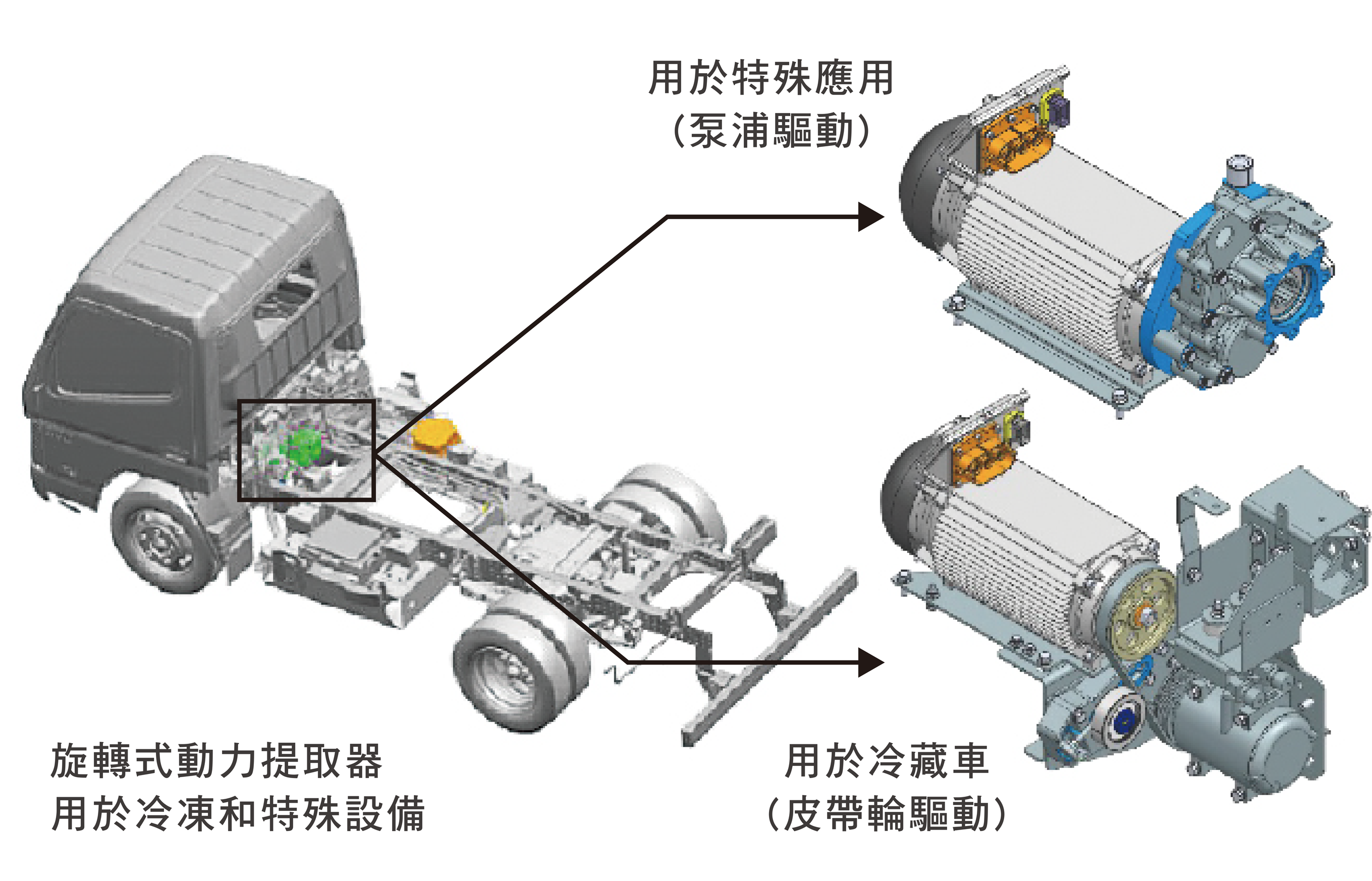 用於特殊應用
(泵浦驅動)

旋轉式動力提取器
用於冷凍和特殊設備

用於冷藏車
(皮帶輪驅動)