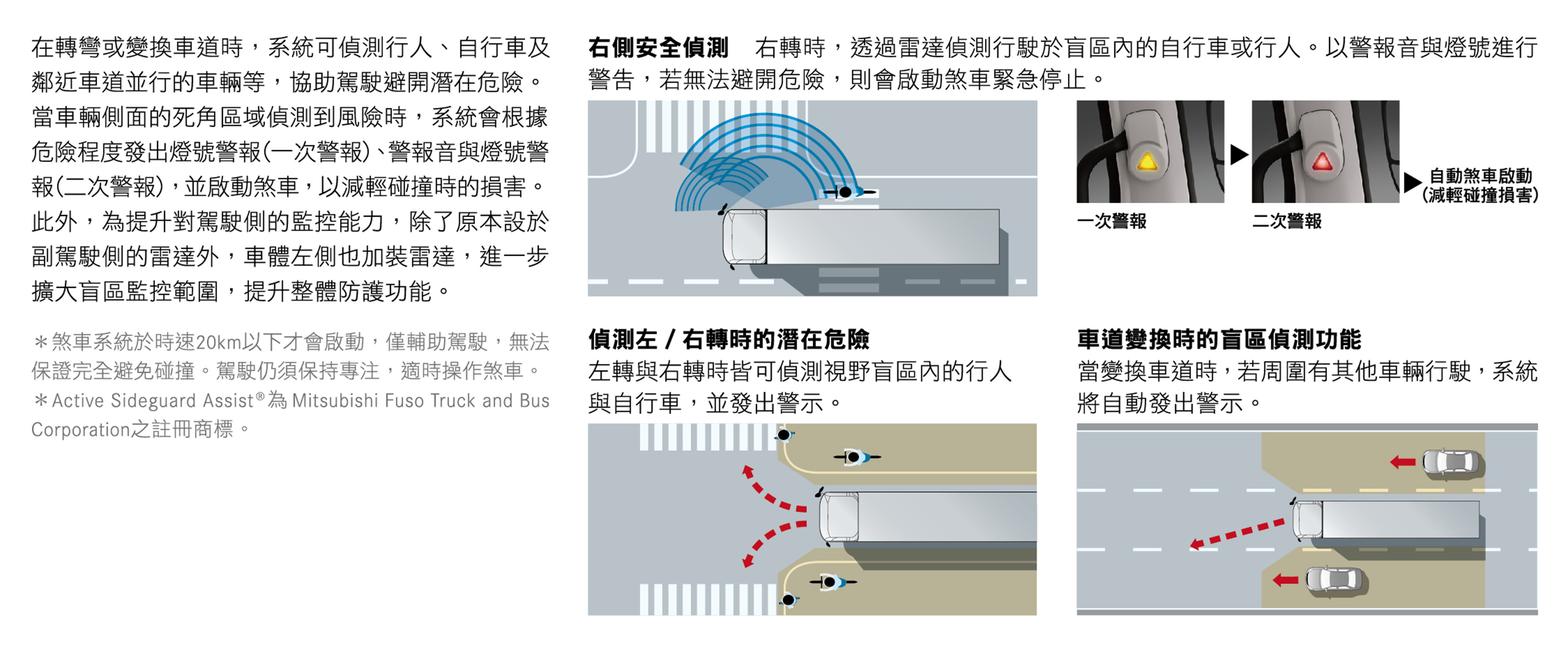 在轉彎或變換車道時，系統可偵測行人、自行車及鄰近車道並行的車輛等，協助駕駛避開潛在危險。當車輛側面的死角區域偵測到風險時，系統會根據危險程度發出燈號警報(一次警報)、警報音與燈號警報(二次警報)，並啟動煞車，以減輕碰撞時的損害。此外，為提升對駕駛側的監控能力，除了原本設於副駕駛側的雷達外，車體左側也加裝雷達，進一步擴大盲區監控範圍，提升整體防護功能。

＊煞車系統於時速20km以下才會啟動，僅輔助駕駛，無法保證完全避免碰撞。駕駛仍須保持專注，適時操作煞車。
＊Active Sideguard Assist®為 Mitsubishi Fuso Truck and Bus Corporation之註冊商標。

右側安全偵測　右轉時，透過雷達偵測行駛於盲區內的自行車或行人。以警報音與燈號進行警告，若無法避開危險，則會啟動煞車緊急停止。

一次警報

二次警報

自動煞車啟動
(減輕碰撞損害)

偵測左 / 右轉時的潛在危險
左轉與右轉時皆可偵測視野盲區內的行人與自行車，並發出警示。

車道變換時的盲區偵測功能
當變換車道時，若周圍有其他車輛行駛，系統將自動發出警示。